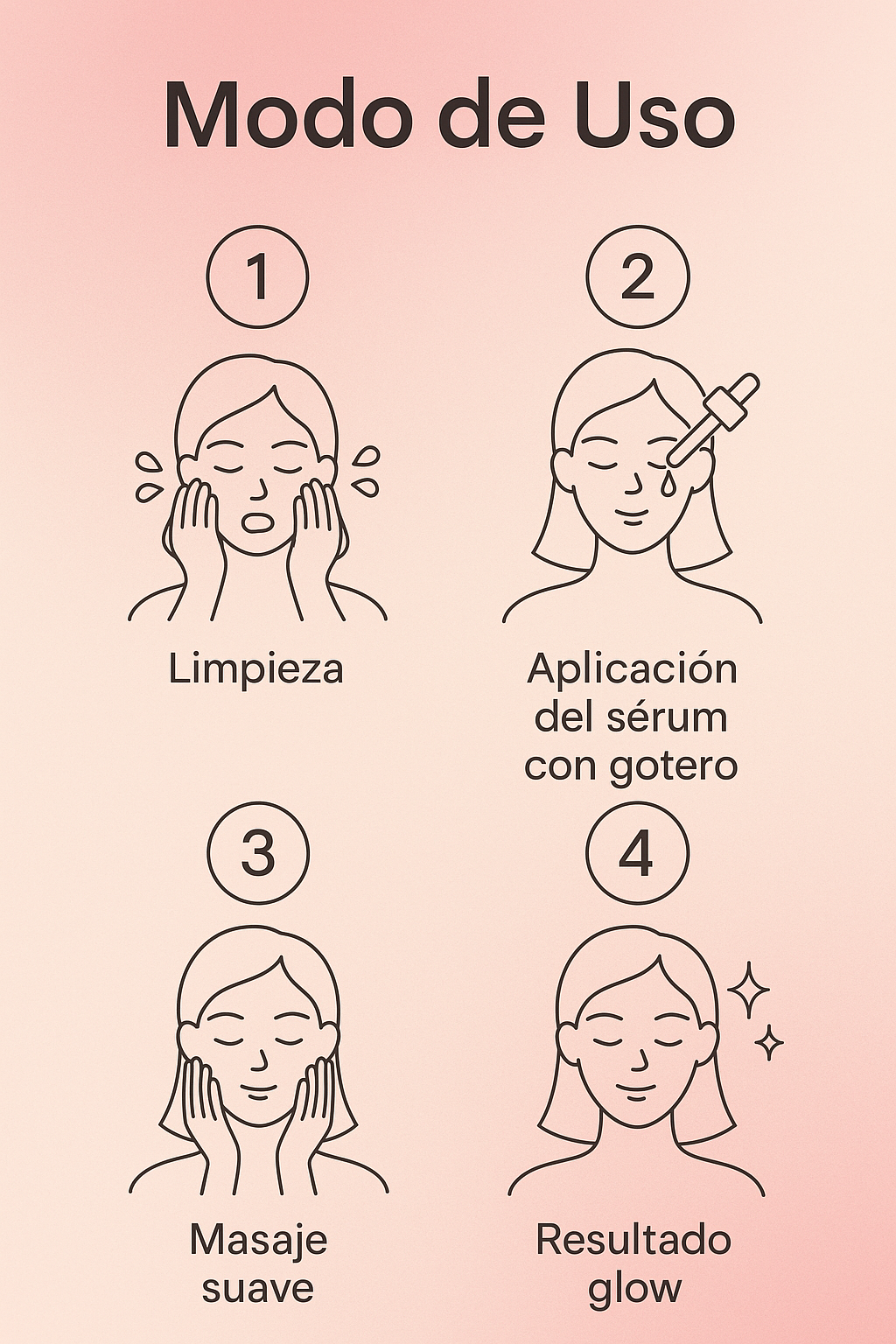 Modo de Uso

1

Limpieza

2

Aplicación del sérum con gotero

3

Masaje suave

4

Resultado glow